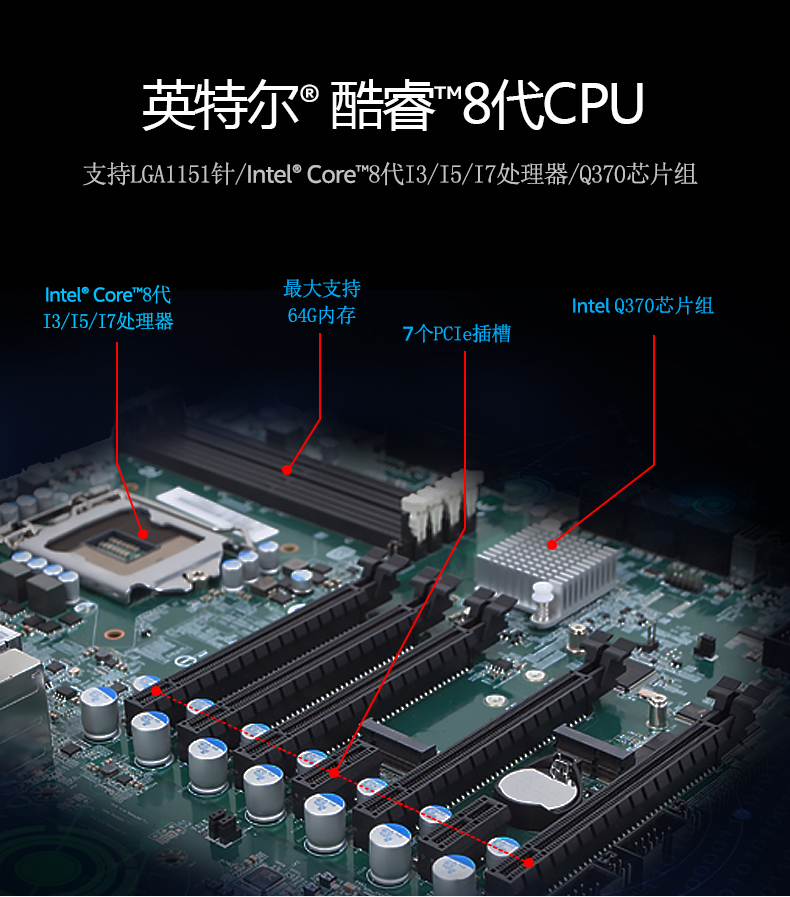 英特尔® 酷睿™8代CPU

支持LGA1151针/Intel® Core™8代I3/I5/I7处理器/Q370芯片组

Intel® Core™8代
I3/I5/I7处理器

最大支持
64G内存

7个PCIe插槽

Intel Q370芯片组