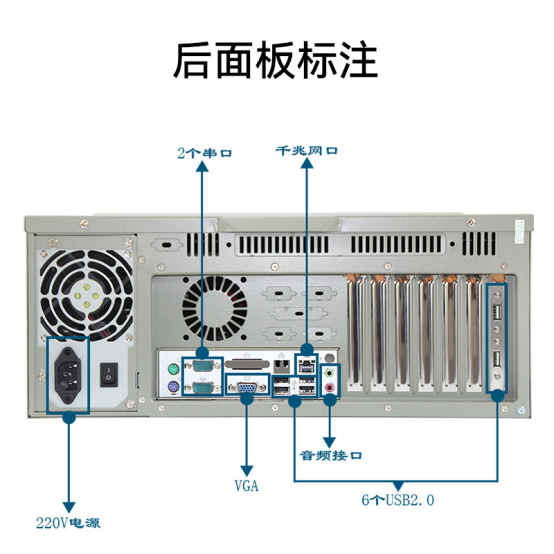 后面板标注

2个串口

千兆网口

音频接口

VGA

6个USB2.0

220V电源