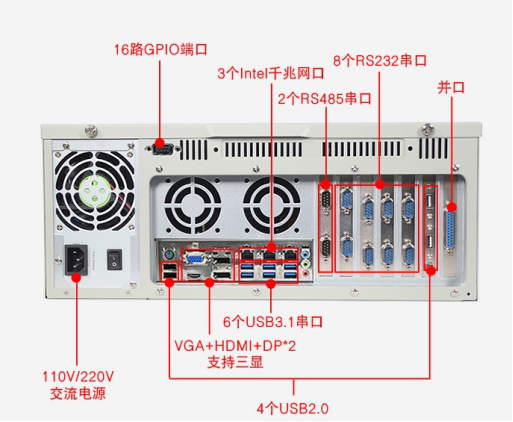 16路GPIO端口

3个Intel千兆网口

8个RS232串口

2个RS485串口

并口

6个USB3.1串口

VGA+HDMI+DP*2
支持三显

110V/220V
交流电源

4个USB2.0